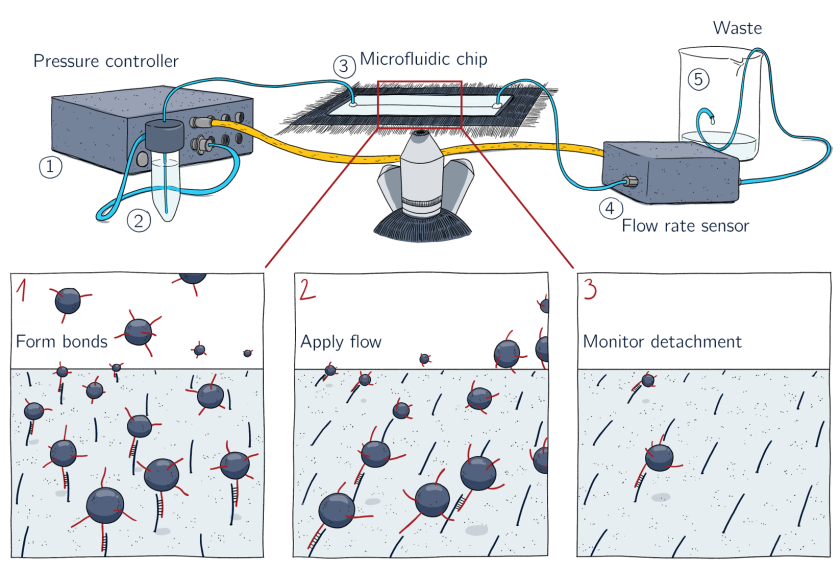 Pressure controller

③ Microfluidic chip

Waste

⑤

①

②

④ Flow rate sensor

1

Form bonds

2

Apply flow

3

Monitor detachment