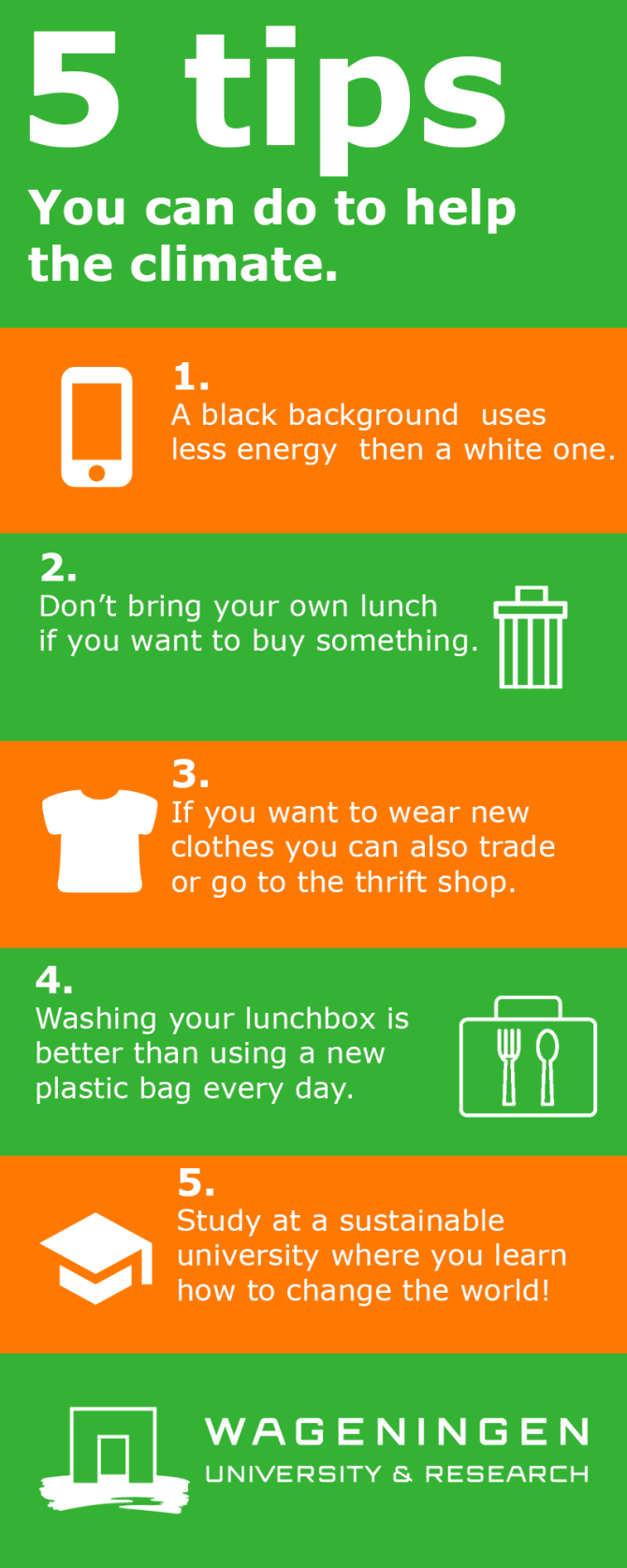 5 tips
You can do to help the climate.

1.
A black background uses less energy then a white one.

2.
Don't bring your own lunch if you want to buy something.

3.
If you want to wear new clothes you can also trade or go to the thrift shop.

4.
Washing your lunchbox is better than using a new plastic bag every day.

5.
Study at a sustainable university where you learn how to change the world!

WAGENINGEN
UNIVERSITY & RESEARCH